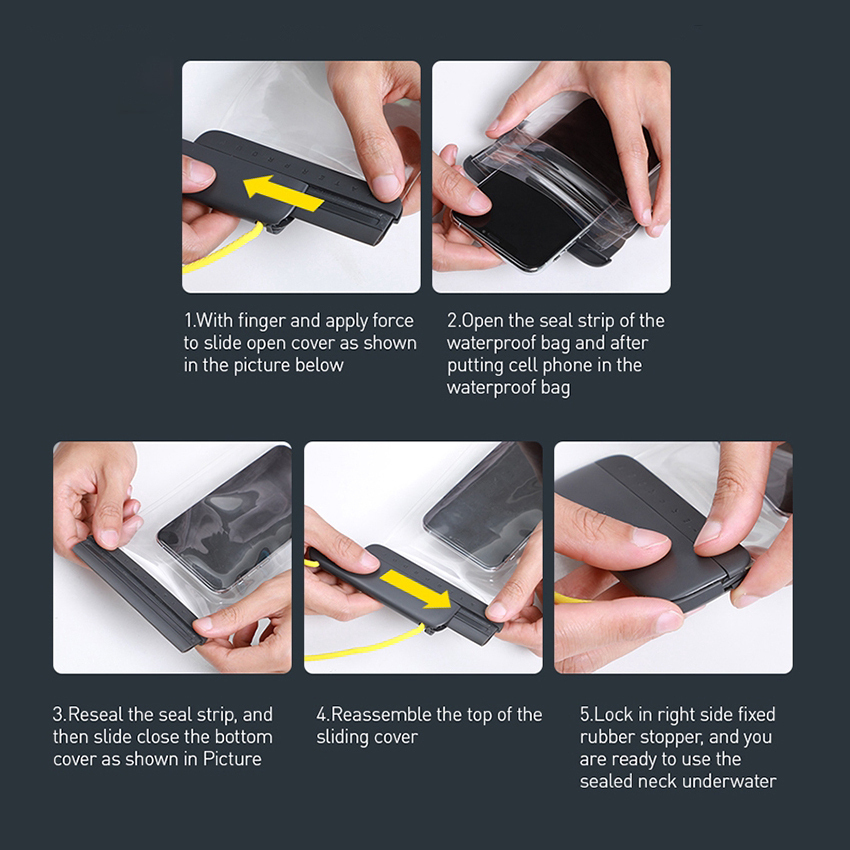 1.With finger and apply force to slide open cover as shown in the picture below

2.Open the seal strip of the waterproof bag and after putting cell phone in the waterproof bag

3.Reseal the seal strip, and then slide close the bottom cover as shown in Picture

4.Reassemble the top of the sliding cover

5.Lock in right side fixed rubber stopper, and you are ready to use the sealed neck underwater